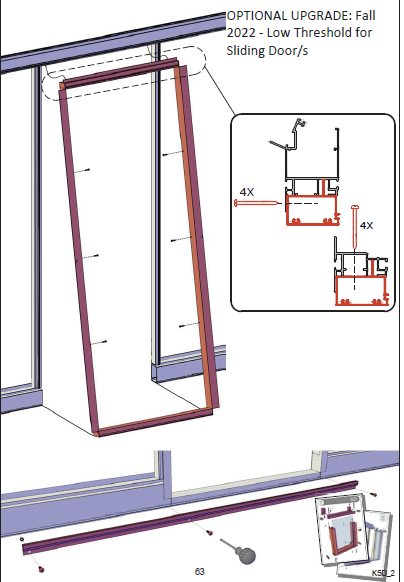 OPTIONAL UPGRADE: Fall 2022 - Low Threshold for Sliding Door/s

4X

4X

63

KSD_2