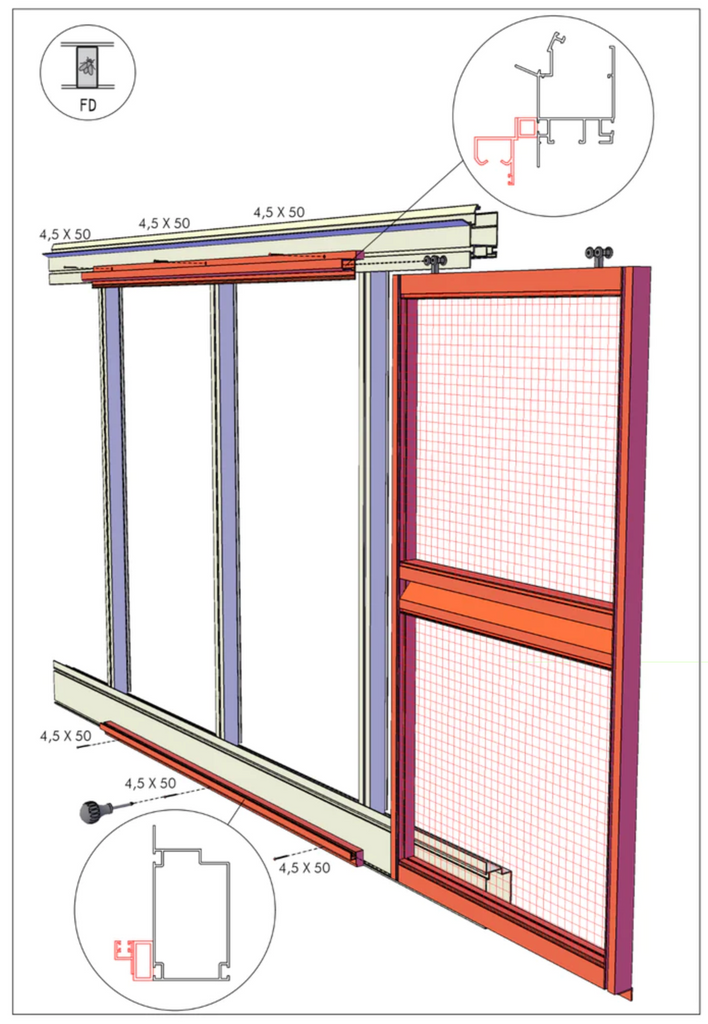 FD

4,5 X 50
4,5 X 50
4,5 X 50

4,5 X 50
4,5 X 50
4,5 X 50