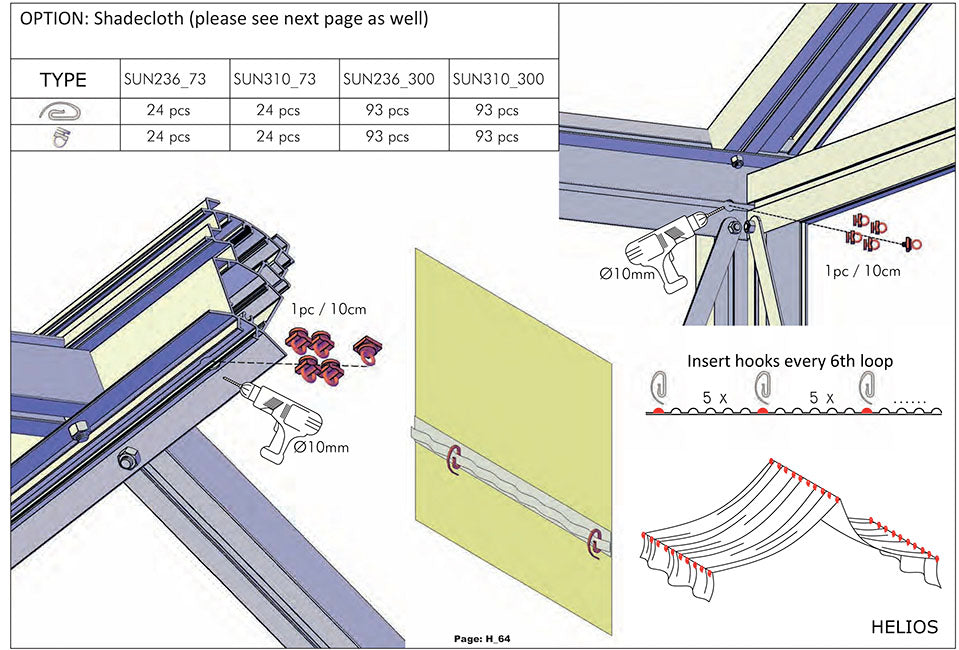 OPTION: Shadecloth (please see next page as well)

| TYPE | SUN236_73 | SUN310_73 | SUN236_300 | SUN310_300 |
|---|---|---|---|---|
|  | 24 pcs | 24 pcs | 93 pcs | 93 pcs |
|  | 24 pcs | 24 pcs | 93 pcs | 93 pcs |

1pc / 10cm

Ø10mm

Ø10mm

1pc / 10cm

Insert hooks every 6th loop

5 x

5 x

......

HELIOS

Page: H_64